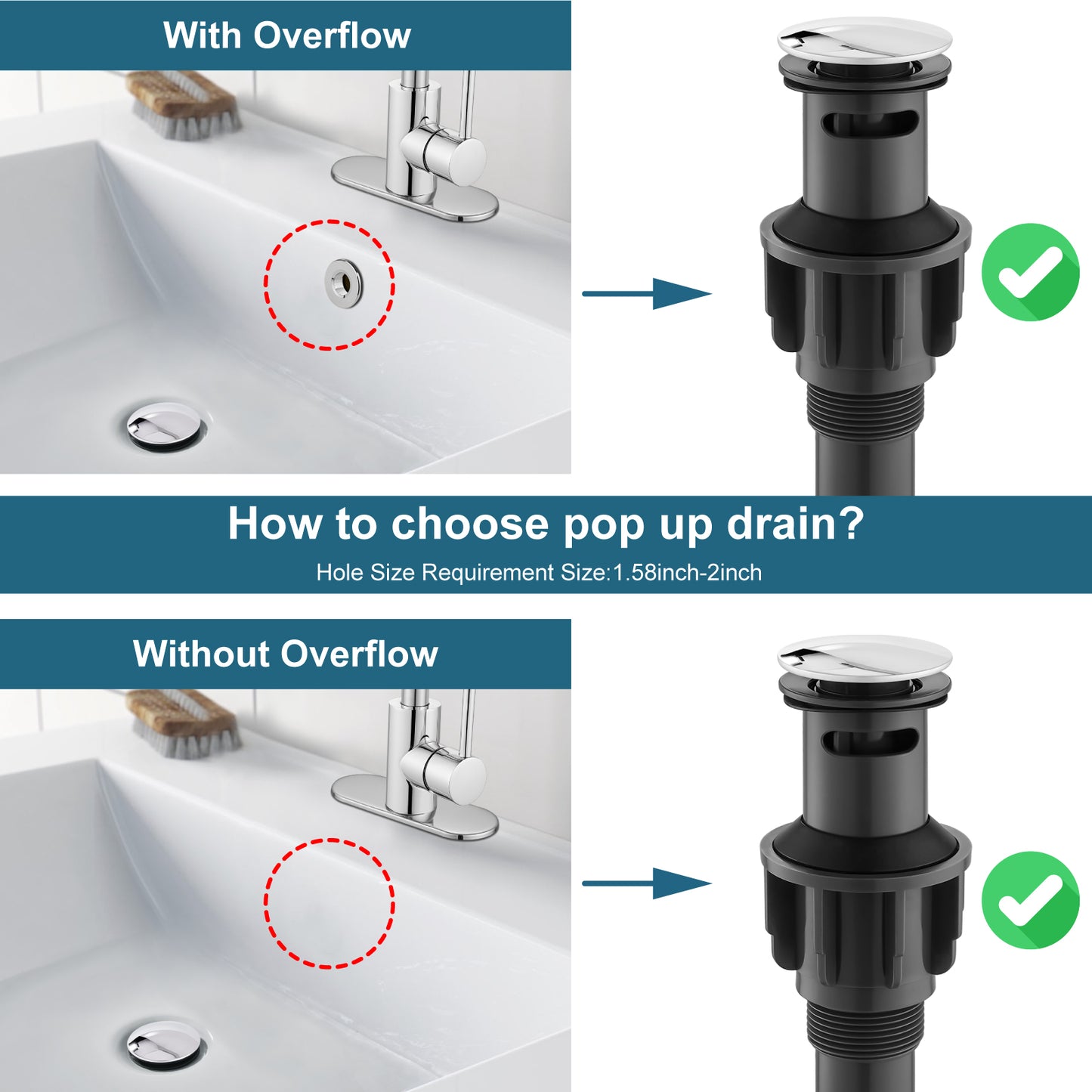 With Overflow

How to choose pop up drain?

Hole Size Requirement Size:1.58inch-2inch

Without Overflow