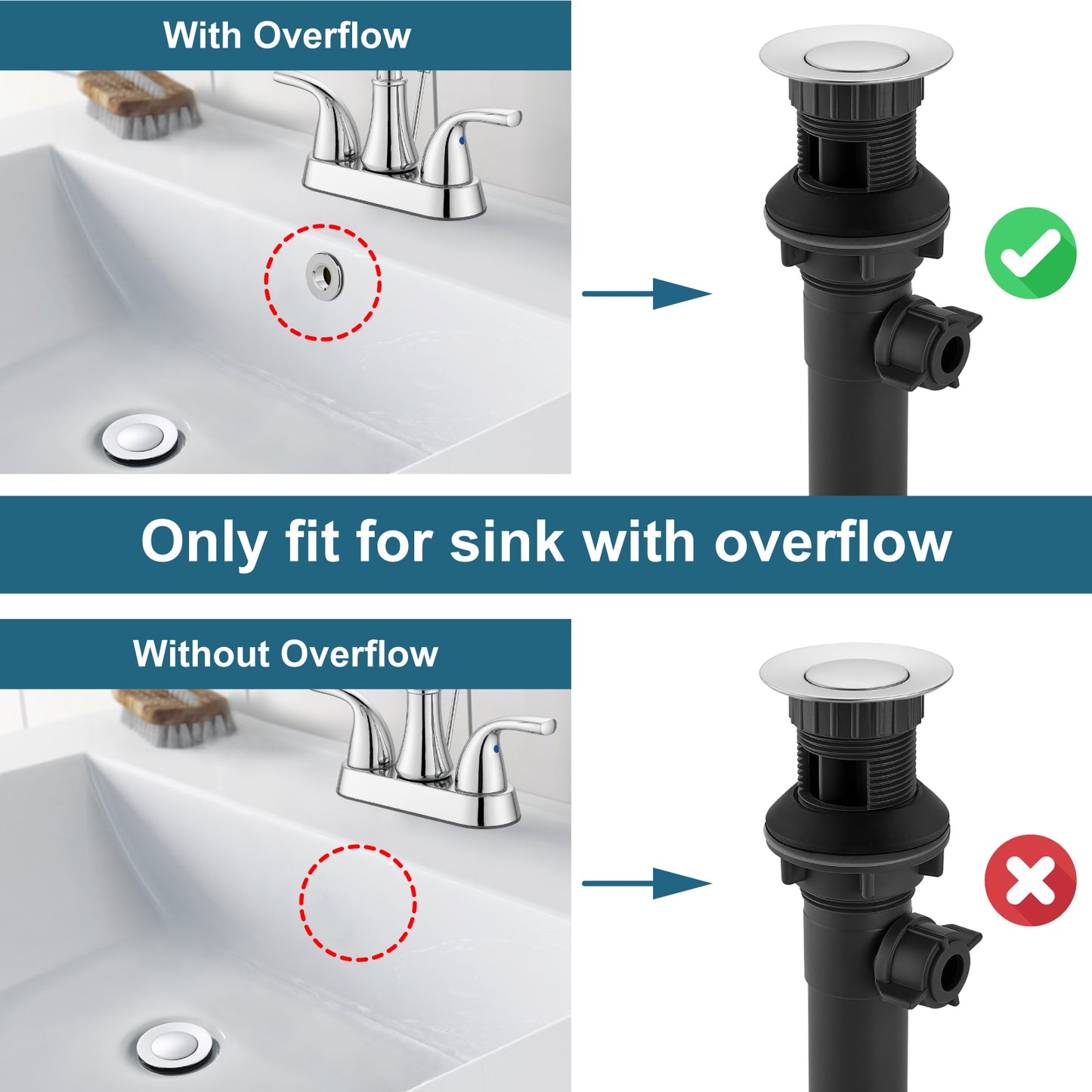 With Overflow

Only fit for sink with overflow

Without Overflow