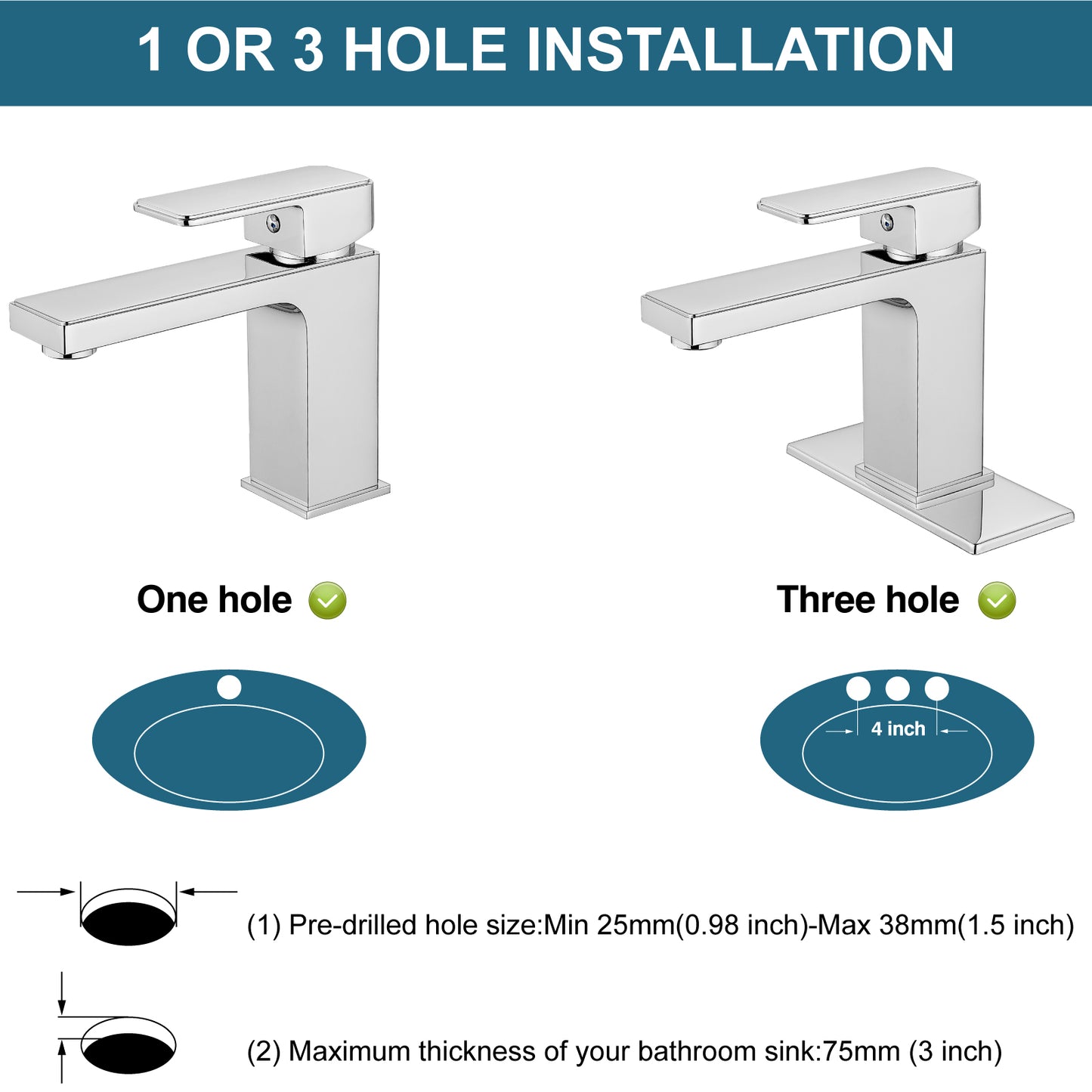 1 OR 3 HOLE INSTALLATION

One hole

Three hole

4 inch

(1) Pre-drilled hole size:Min 25mm(0.98 inch)-Max 38mm(1.5 inch)

(2) Maximum thickness of your bathroom sink:75mm (3 inch)