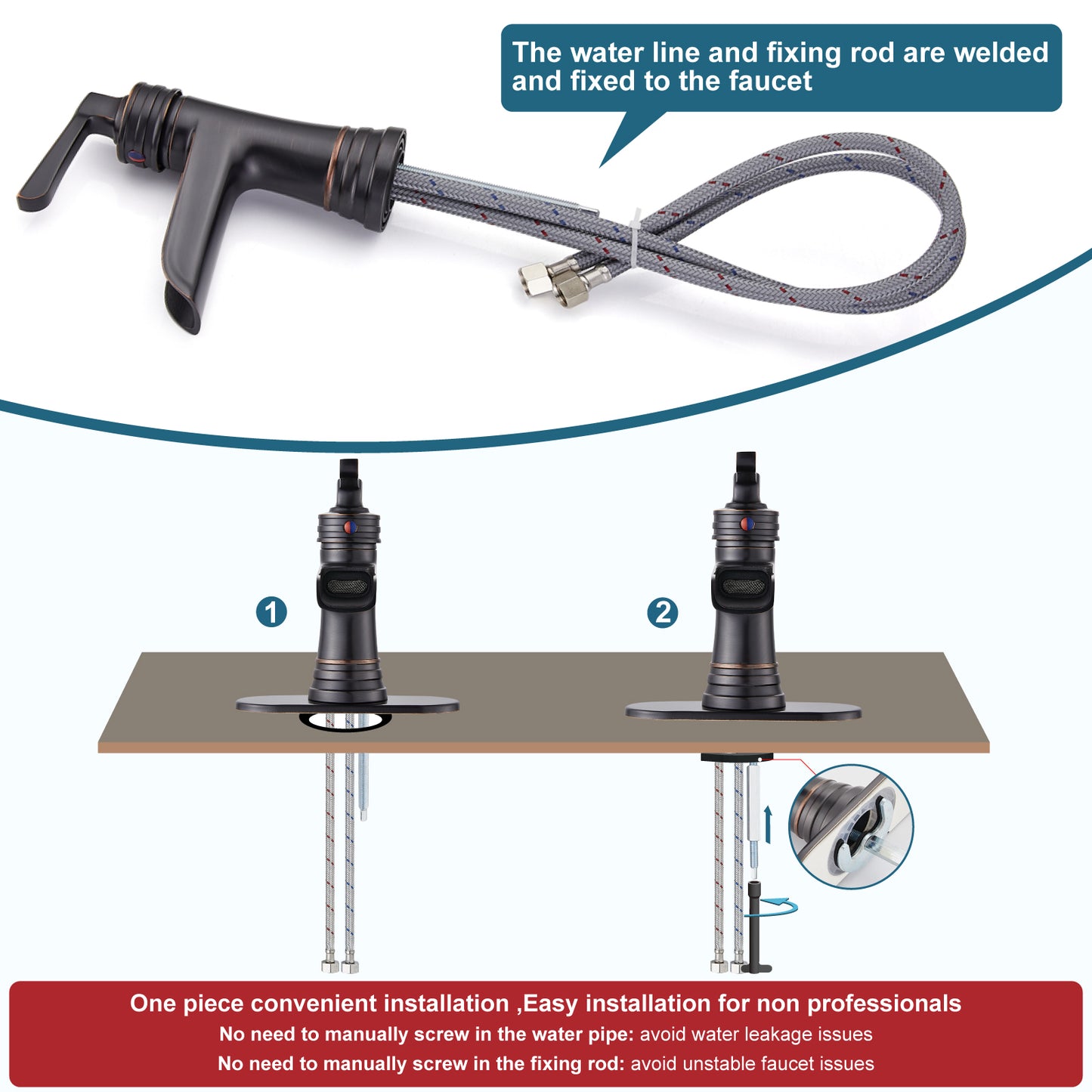 The water line and fixing rod are welded and fixed to the faucet

1

2

One piece convenient installation ,Easy installation for non professionals
No need to manually screw in the water pipe: avoid water leakage issues
No need to manually screw in the fixing rod: avoid unstable faucet issues