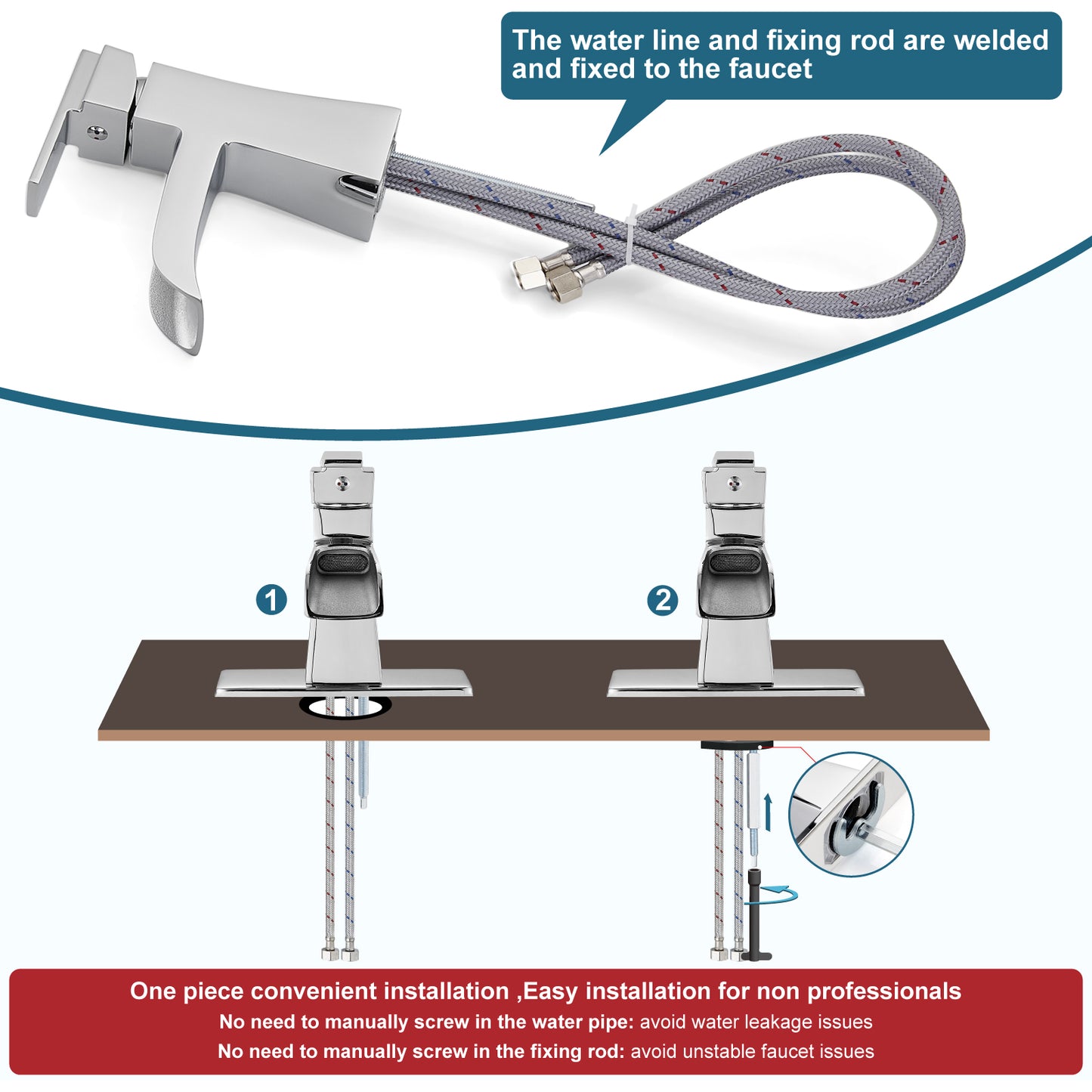 The water line and fixing rod are welded and fixed to the faucet

1

2

One piece convenient installation ,Easy installation for non professionals
No need to manually screw in the water pipe: avoid water leakage issues
No need to manually screw in the fixing rod: avoid unstable faucet issues