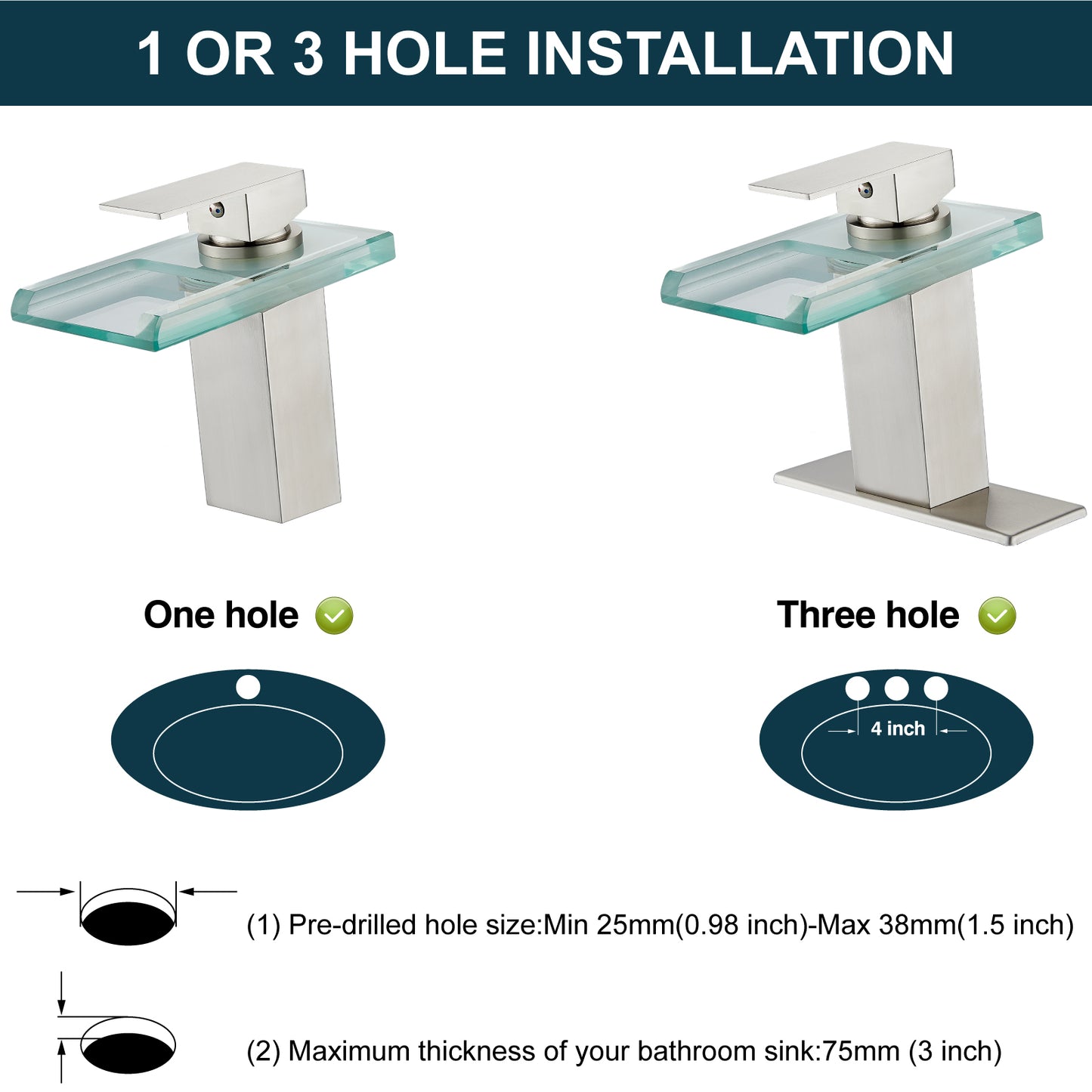 1 OR 3 HOLE INSTALLATION

One hole

Three hole

4 inch

(1) Pre-drilled hole size:Min 25mm(0.98 inch)-Max 38mm(1.5 inch)

(2) Maximum thickness of your bathroom sink:75mm (3 inch)