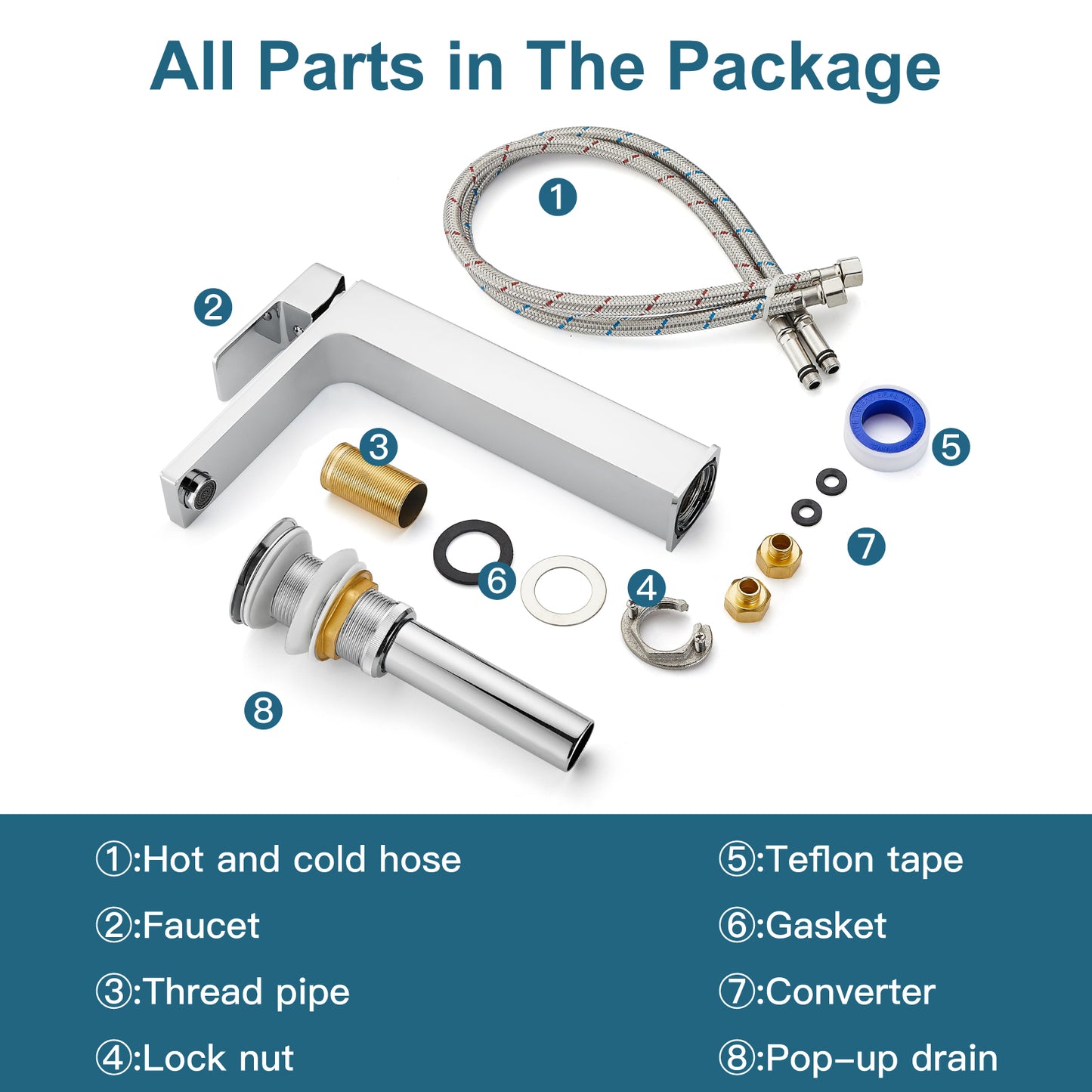 All Parts in The Package

1

2

3

5

6

4

7

8

①:Hot and cold hose

②:Faucet

③:Thread pipe

④:Lock nut

⑤:Teflon tape

⑥:Gasket

⑦:Converter

⑧:Pop-up drain