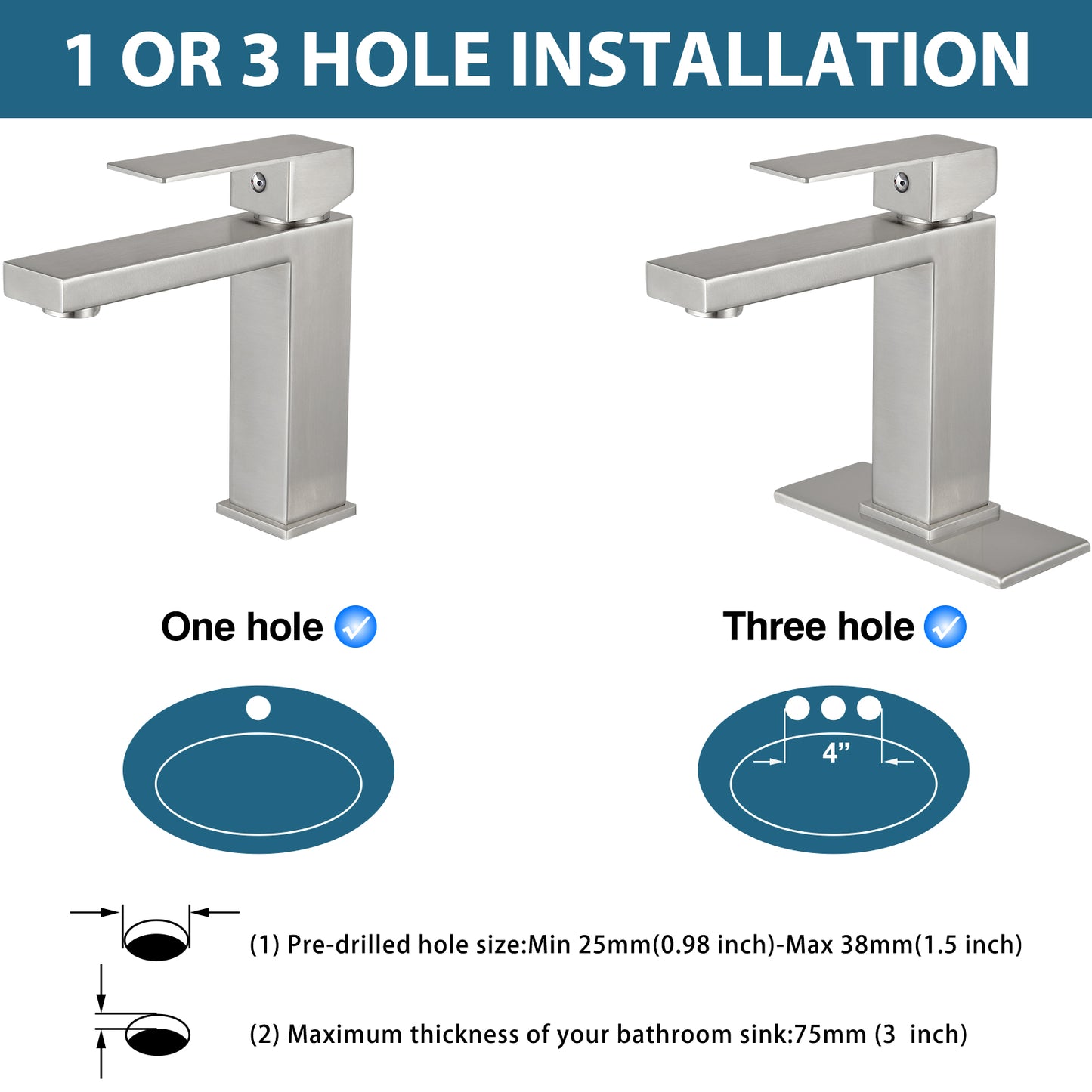 1 OR 3 HOLE INSTALLATION

One hole

Three hole

4”

(1) Pre-drilled hole size:Min 25mm(0.98 inch)-Max 38mm(1.5 inch)

(2) Maximum thickness of your bathroom sink:75mm (3 inch)