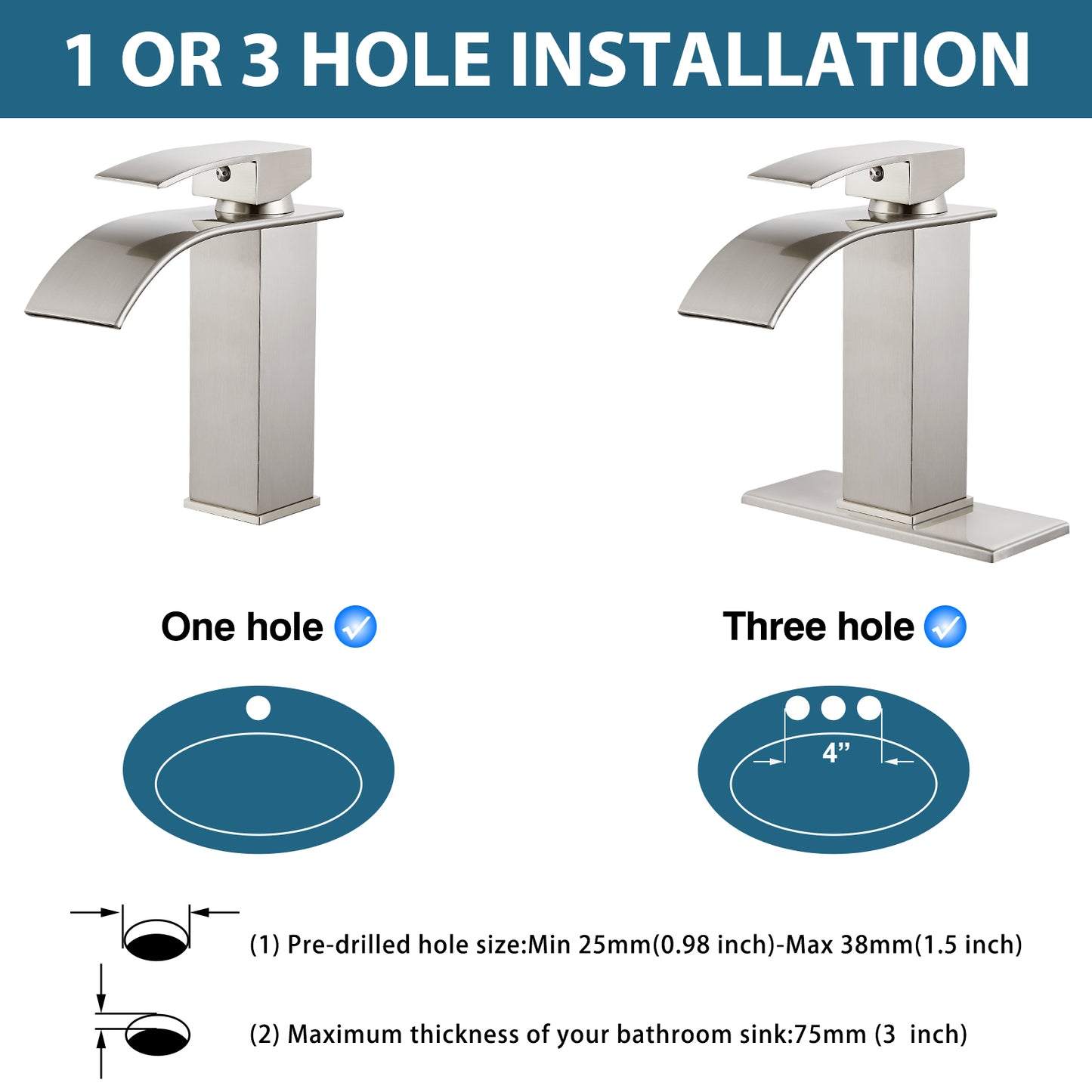 1 OR 3 HOLE INSTALLATION

One hole

Three hole

4”

(1) Pre-drilled hole size:Min 25mm(0.98 inch)-Max 38mm(1.5 inch)

(2) Maximum thickness of your bathroom sink:75mm (3 inch)