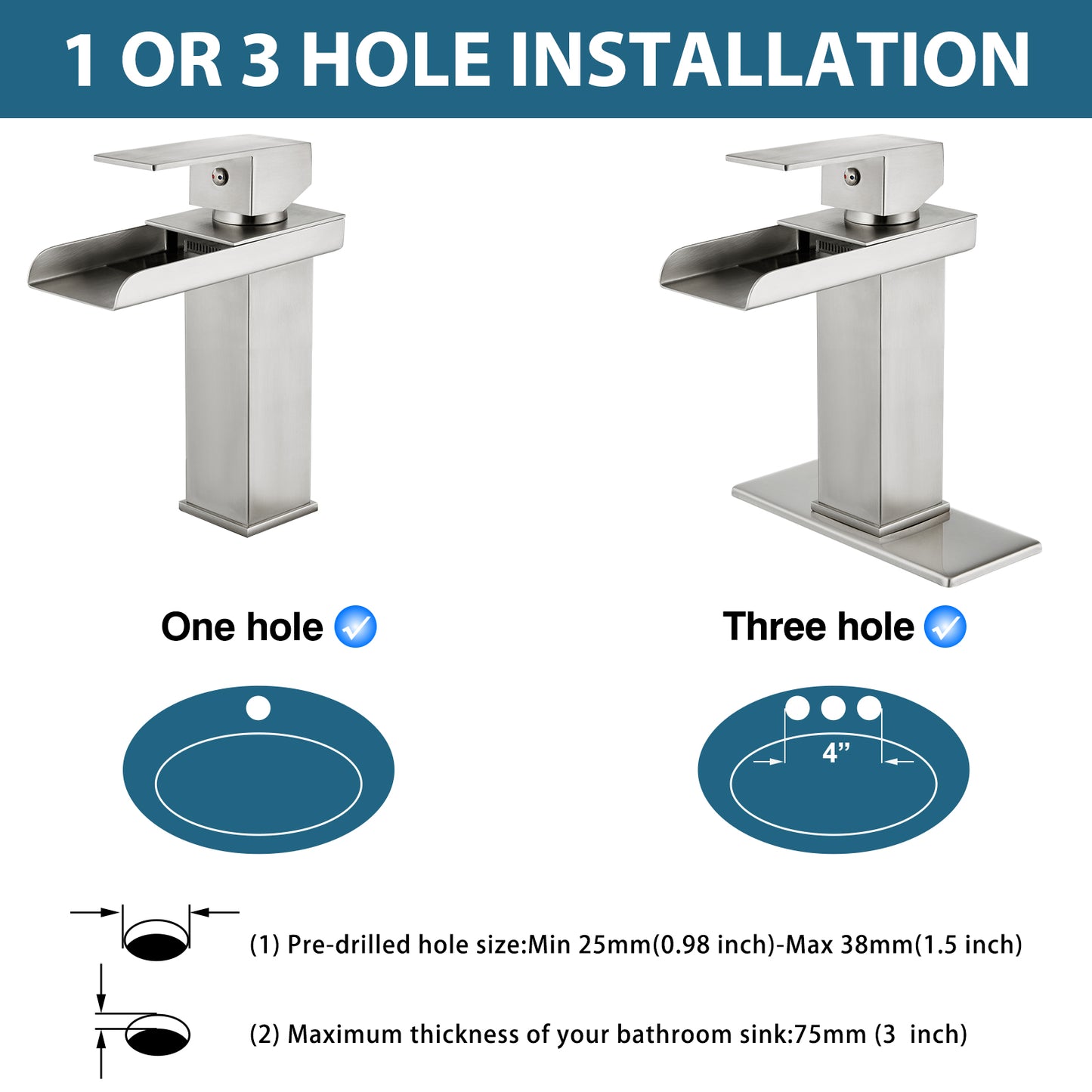 1 OR 3 HOLE INSTALLATION

One hole

Three hole

4”

(1) Pre-drilled hole size:Min 25mm(0.98 inch)-Max 38mm(1.5 inch)

(2) Maximum thickness of your bathroom sink:75mm (3 inch)