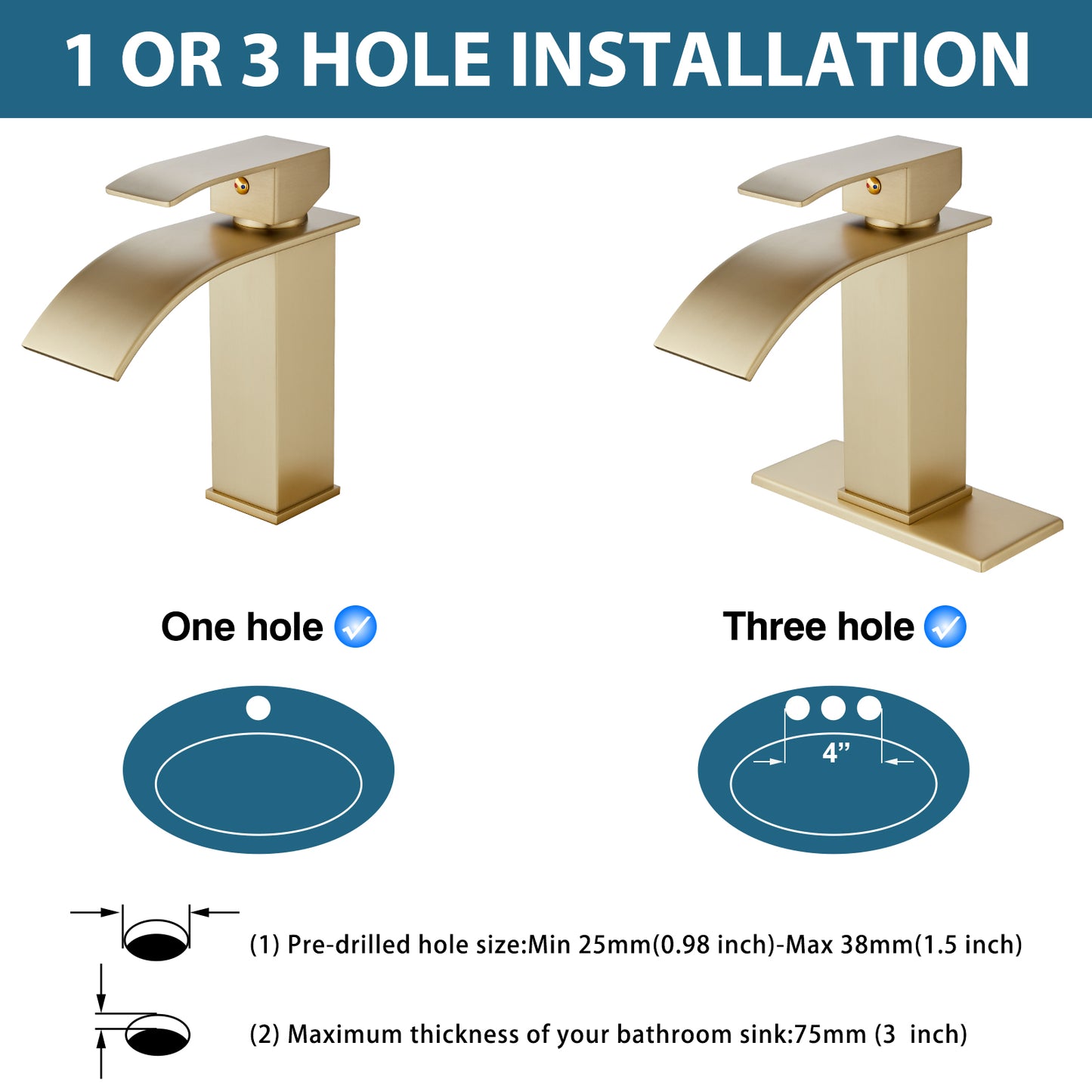 1 OR 3 HOLE INSTALLATION

One hole

Three hole

4”

(1) Pre-drilled hole size:Min 25mm(0.98 inch)-Max 38mm(1.5 inch)

(2) Maximum thickness of your bathroom sink:75mm (3 inch)