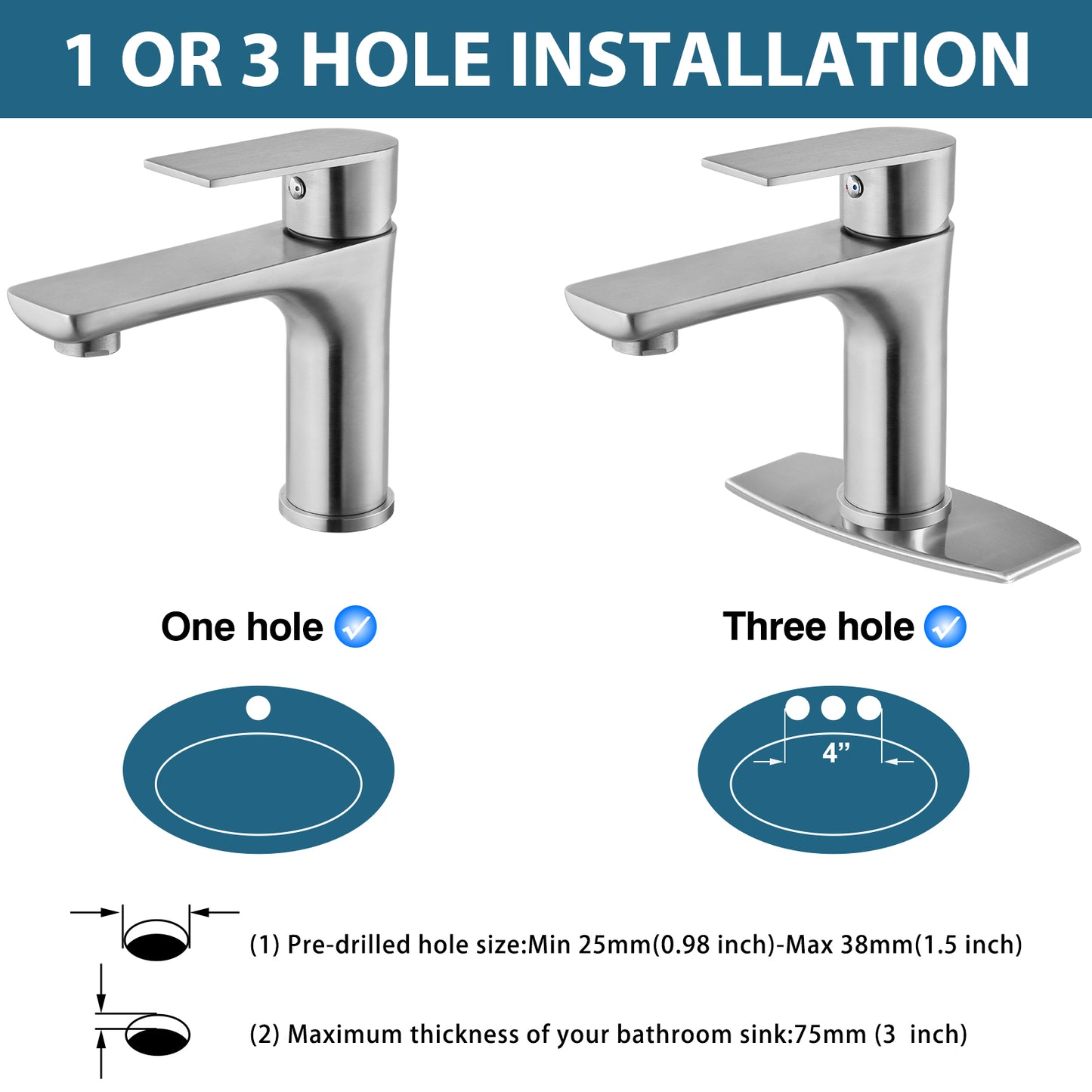 1 OR 3 HOLE INSTALLATION

One hole

Three hole

4”

(1) Pre-drilled hole size:Min 25mm(0.98 inch)-Max 38mm(1.5 inch)

(2) Maximum thickness of your bathroom sink:75mm (3 inch)