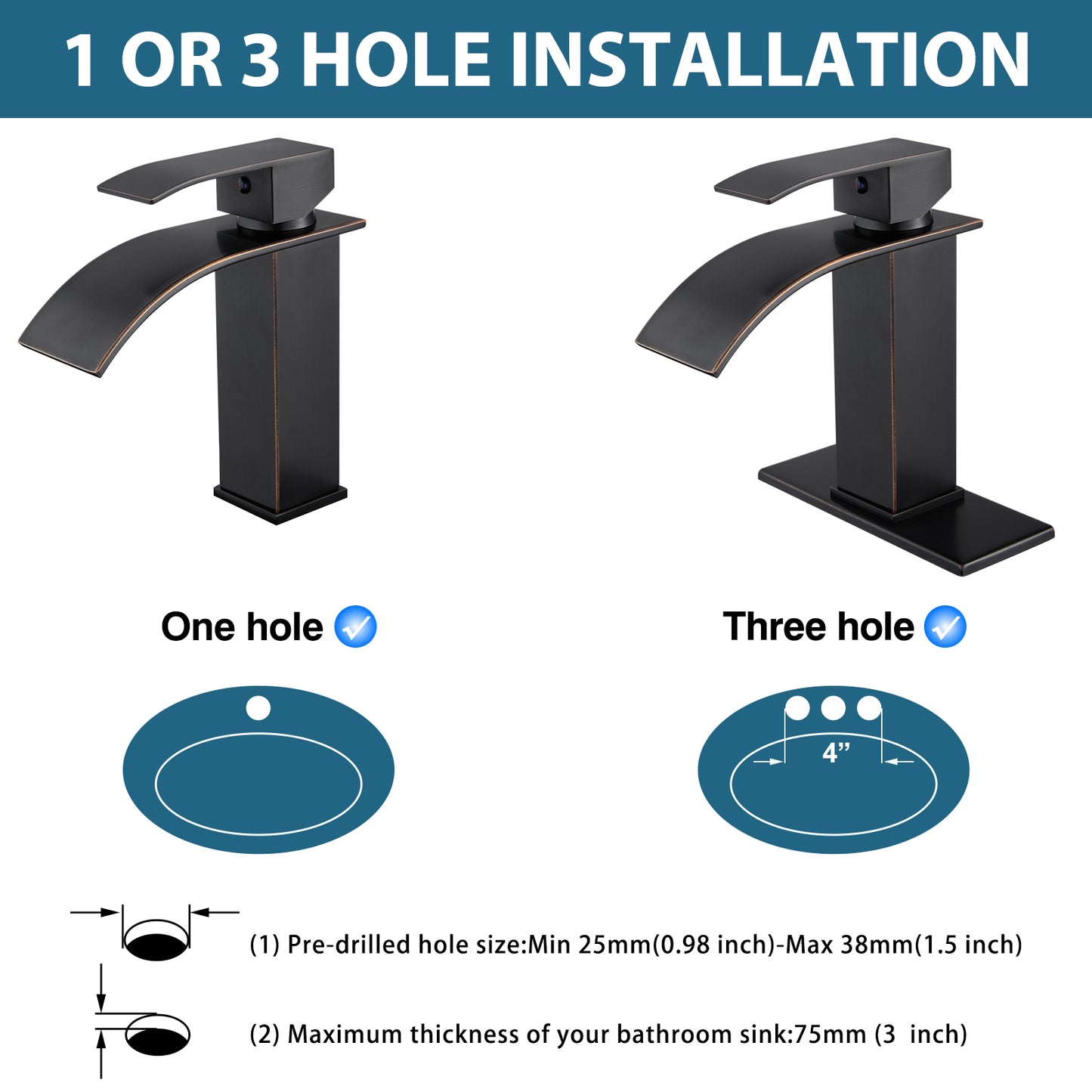 1 OR 3 HOLE INSTALLATION

One hole

Three hole

4"

(1) Pre-drilled hole size:Min 25mm(0.98 inch)-Max 38mm(1.5 inch)

(2) Maximum thickness of your bathroom sink:75mm (3 inch)